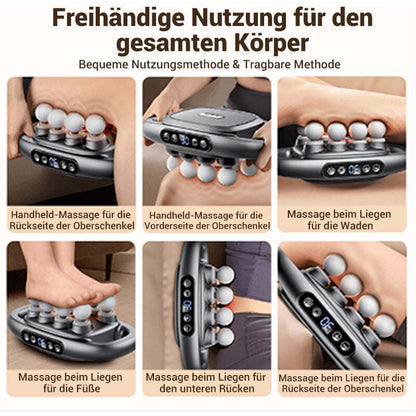 Freihändige Nutzung für den gesamten Körper

Bequeme Nutzungsmethode & Tragbare Methode

Handheld-Massage für die Rückseite der Oberschenkel

Handheld-Massage für die Vorderseite der Oberschenkel

Massage beim Liegen für die Waden

Massage beim Liegen für die Füße

Massage beim Liegen für den unteren Rücken

Massage beim Liegen für die Rückseite der Oberschenkel